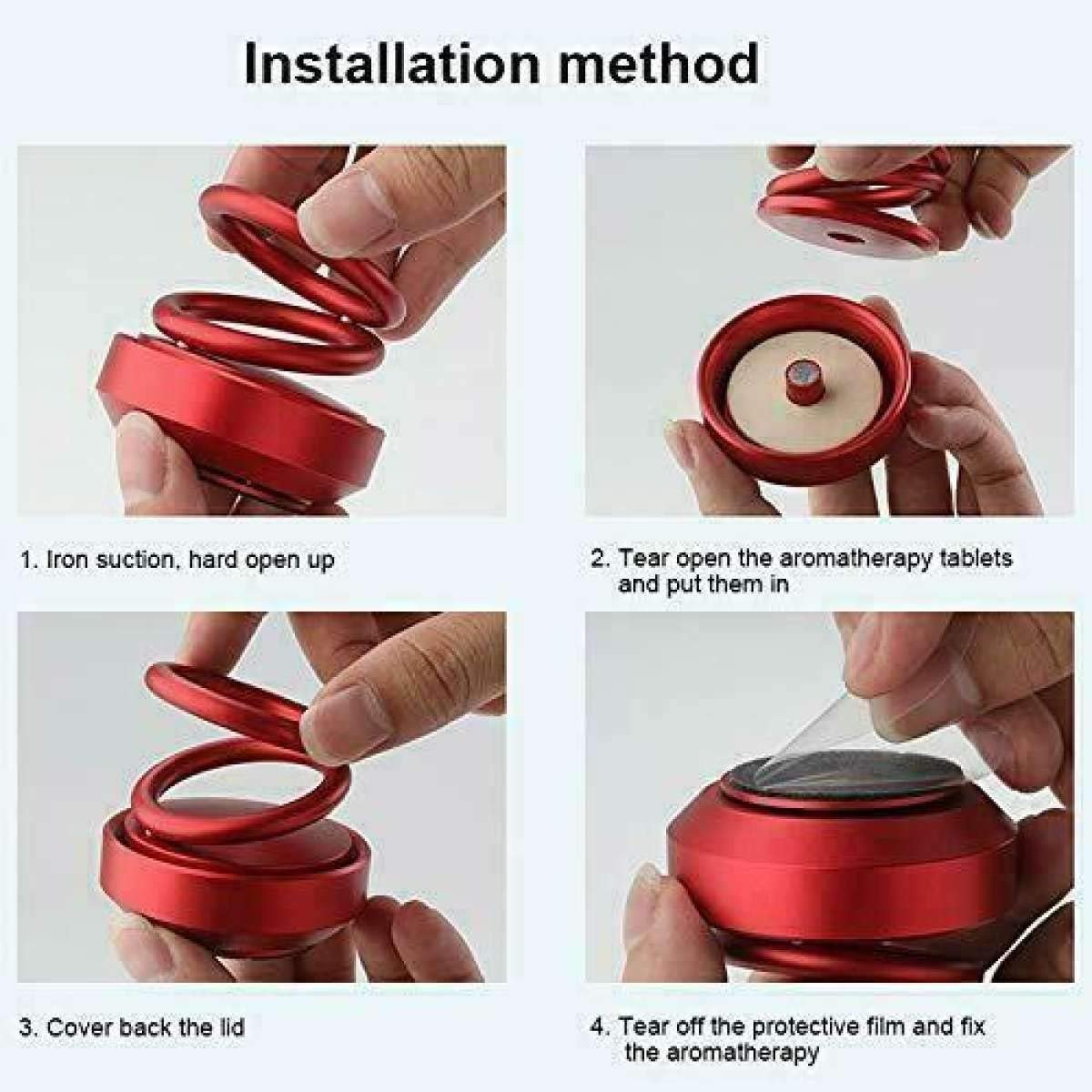 Installation method

1. Iron suction, hard open up

2. Tear open the aromatherapy tablets and put them in

3. Cover back the lid

4. Tear off the protective film and fix the aromatherapy